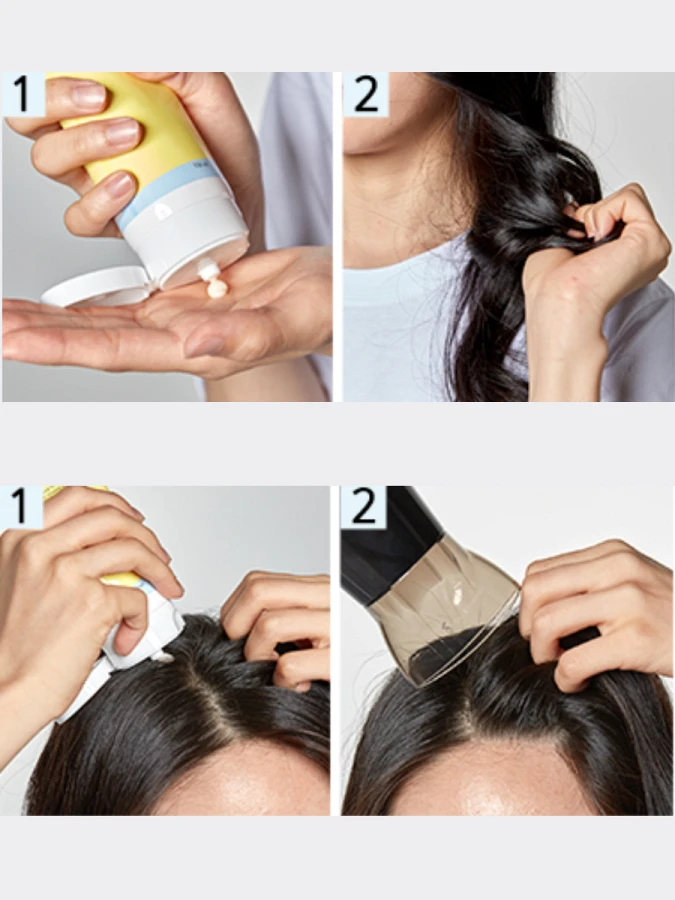 1

2

1

2